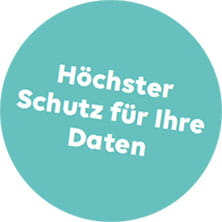 Höchster Schutz für Ihre Daten